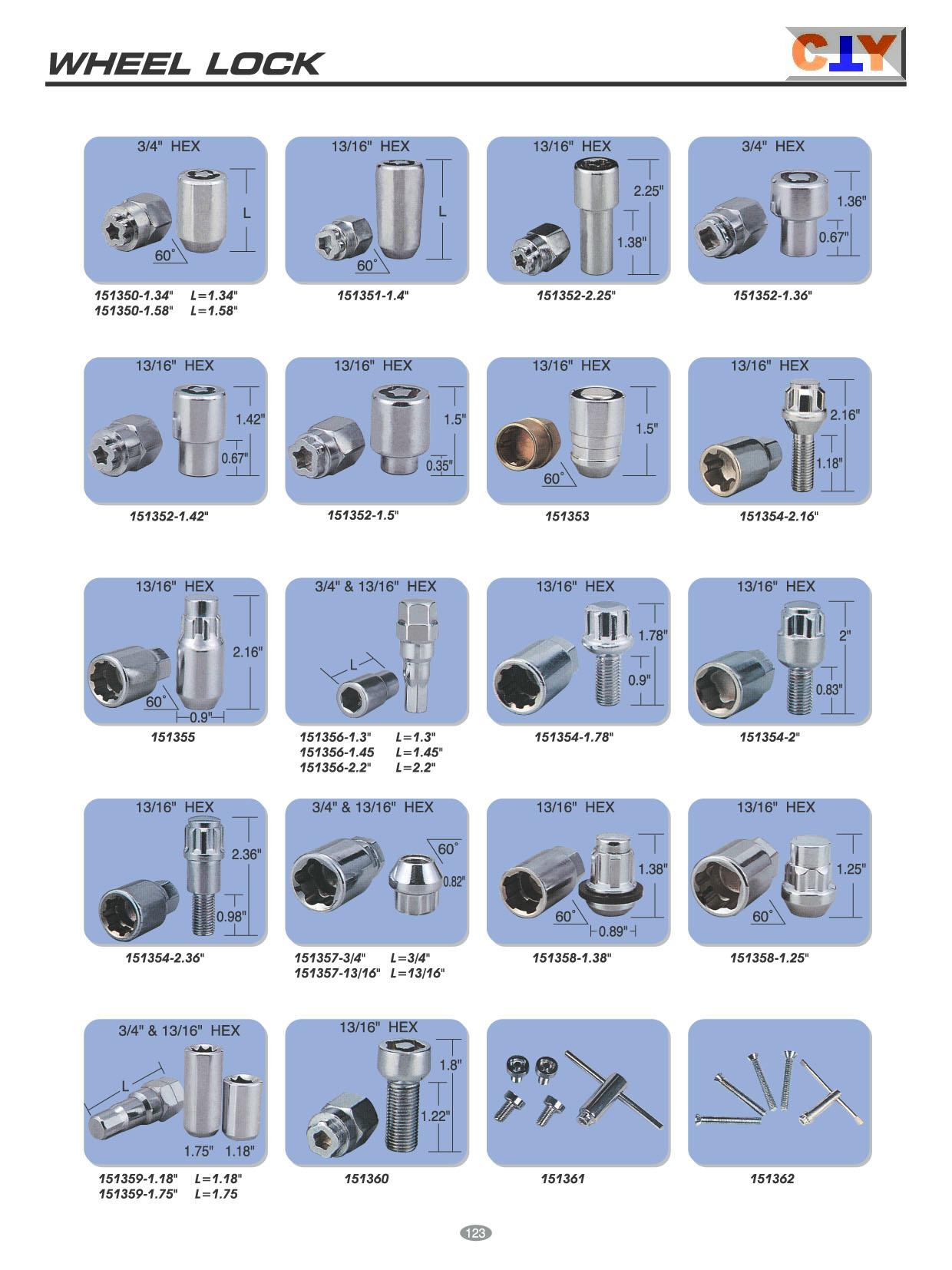 WHEEL LOCK

CTY

3/4" HEX
L
60°
151350-1.34" L=1.34"
151350-1.58" L=1.58"

13/16" HEX
L
60°
151351-1.4"

13/16" HEX
2.25"
1.38"
151352-2.25"

3/4" HEX
1.36"
0.67"
151352-1.36"

13/16" HEX
1.42"
0.67"
151352-1.42"

13/16" HEX
1.5"
0.35"
151352-1.5"

13/16" HEX
1.5"
60°
151353

13/16" HEX
2.16"
1.18"
151354-2.16"

13/16" HEX
2.16"
60°
0.9"
151355

3/4" & 13/16" HEX
L
151356-1.3" L=1.3"
151356-1.45 L=1.45"
151356-2.2" L=2.2"

13/16" HEX
1.78"
0.9"
151354-1.78"

13/16" HEX
2"
0.83"
151354-2"

13/16" HEX
2.36"
0.98"
151354-2.36"

3/4" & 13/16" HEX
60°
0.82"
151357-3/4" L=3/4"
151357-13/16" L=13/16"

13/16" HEX
1.38"
60°
0.89"
151358-1.38"

13/16" HEX
1.25"
60°
151358-1.25"

3/4" & 13/16" HEX
L
1.75" 1.18"
151359-1.18" L=1.18"
151359-1.75" L=1.75

13/16" HEX
1.8"
1.22"
151360

151361

151362

123